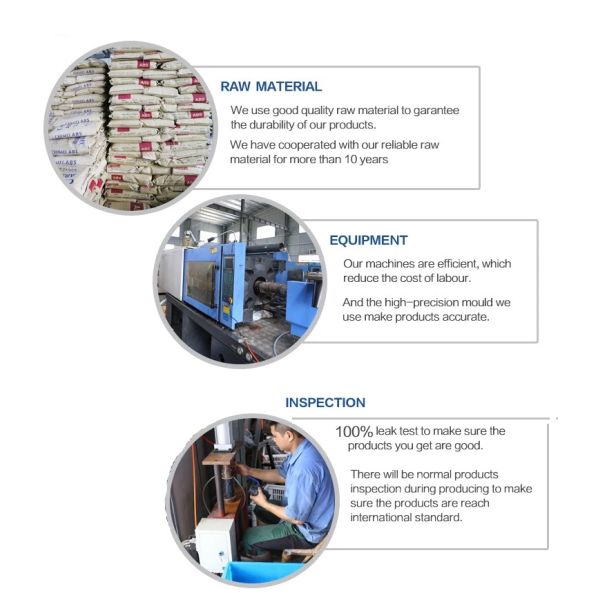 RAW MATERIAL

We use good quality raw material to garantee the durability of our products.

We have cooperated with our reliable raw material for more than 10 years

EQUIPMENT

Our machines are efficient, which reduce the cost of labour.

And the high-precision mould we use make products accurate.

INSPECTION

100% leak test to make sure the products you get are good.

There will be normal products inspection during producing to make sure the products are reach international standard.