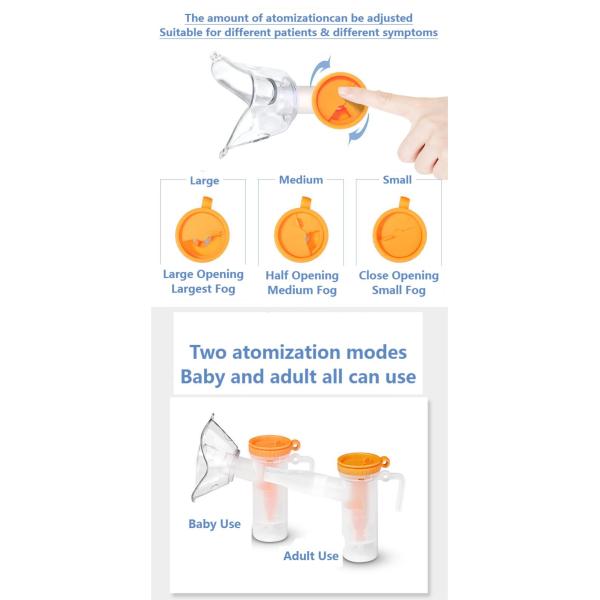 The amount of atomizationcan be adjusted
Suitable for different patients & different symptoms

Large

Large Opening
Largest Fog

Medium

Half Opening
Medium Fog

Small

Close Opening
Small Fog

Two atomization modes
Baby and adult all can use

Baby Use

Adult Use