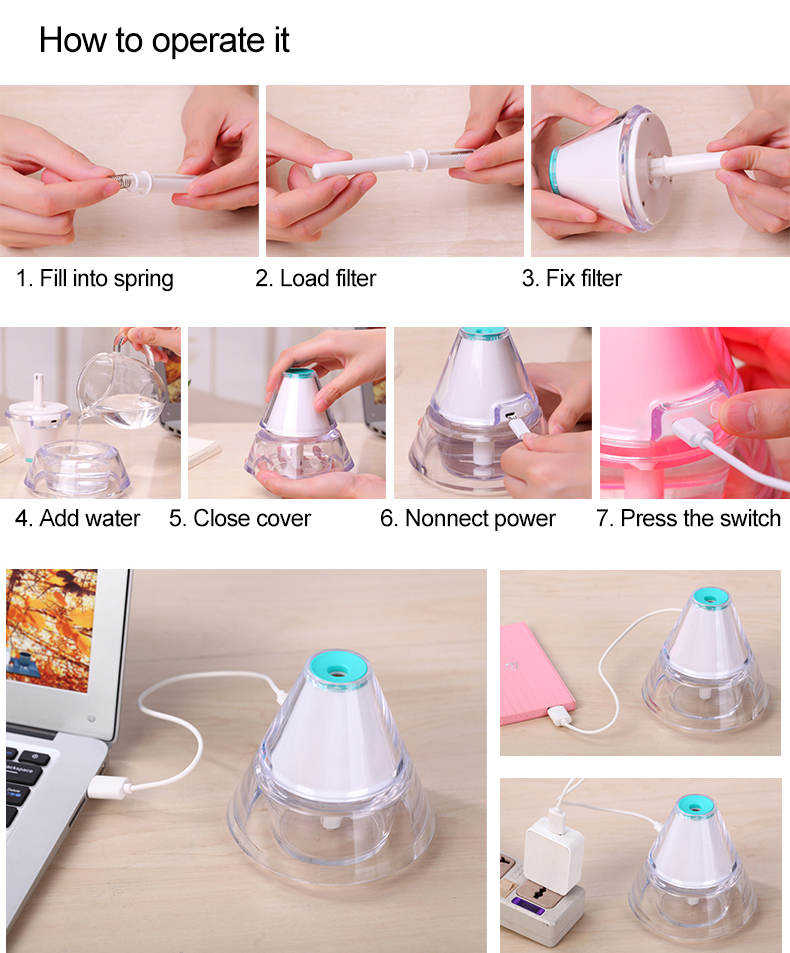 How to operate it

1. Fill into spring
2. Load filter
3. Fix filter

4. Add water
5. Close cover
6. Nonnect power
7. Press the switch