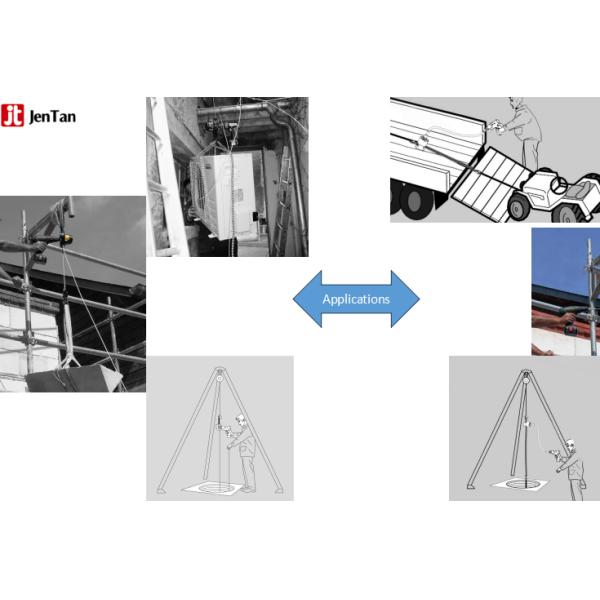 jt JenTan

Applications