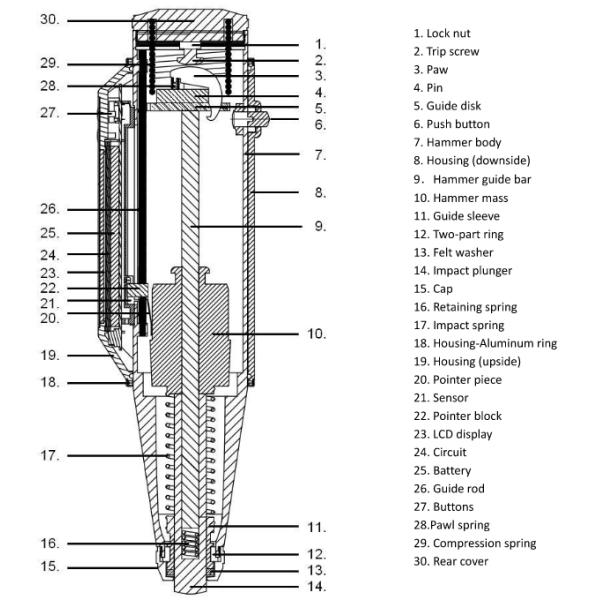 30.
29.
28.
27.
26.
25.
24.
23.
22.
21.
20.
19.
18.
17.
16.
15.

1.
2.
3.
4.
5.
6.
7.
8.
9.
10.
11.
12.
13.
14.

1. Lock nut
2. Trip screw
3. Paw
4. Pin
5. Guide disk
6. Push button
7. Hammer body
8. Housing (downside)
9. Hammer guide bar
10. Hammer mass
11. Guide sleeve
12. Two-part ring
13. Felt washer
14. Impact plunger
15. Cap
16. Retaining spring
17. Impact spring
18. Housing-Aluminum ring
19. Housing (upside)
20. Pointer piece
21. Sensor
22. Pointer block
23. LCD display
24. Circuit
25. Battery
26. Guide rod
27. Buttons
28.Pawl spring
29. Compression spring
30. Rear cover