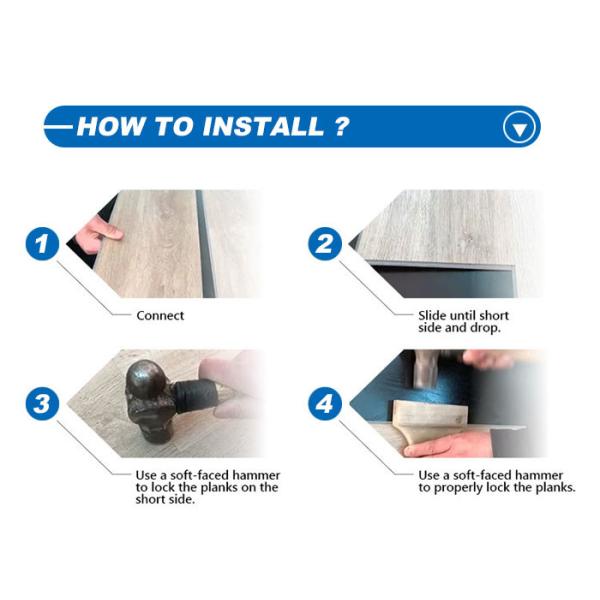 HOW TO INSTALL ?

1

Connect

2

Slide until short side and drop.

3

Use a soft-faced hammer to lock the planks on the short side.

4

Use a soft-faced hammer to properly lock the planks.