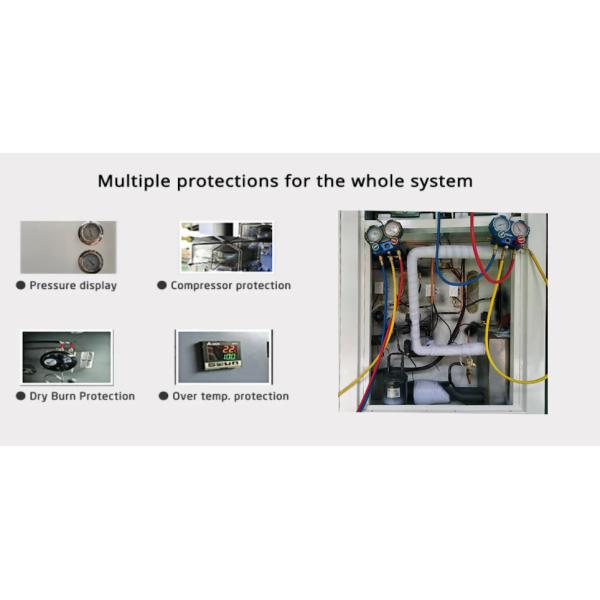 Multiple protections for the whole system

● Pressure display

● Compressor protection

● Dry Burn Protection

● Over temp. protection