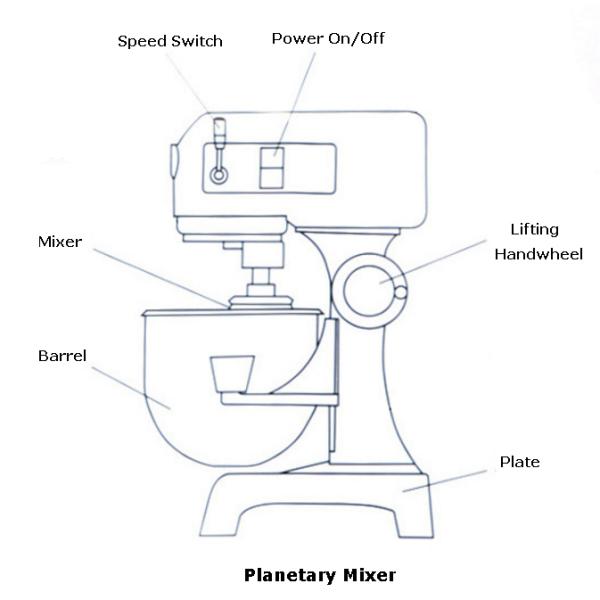 Speed Switch

Power On/Off

Mixer

Lifting Handwheel

Barrel

Plate

Planetary Mixer