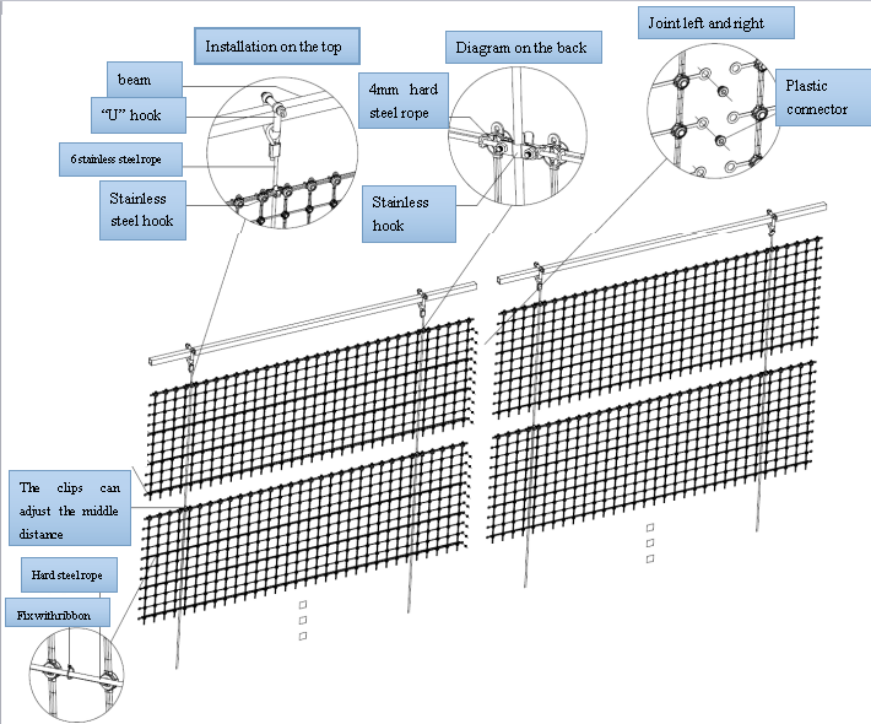 Installation on the top

beam

"U" hook

6 stainless steel rope

Stainless steel hook

Diagram on the back

4mm hard steel rope

Stainless hook

Joint left and right

Plastic connector

The clips can adjust the middle distance

Hard steel rope

Fix with ribbon