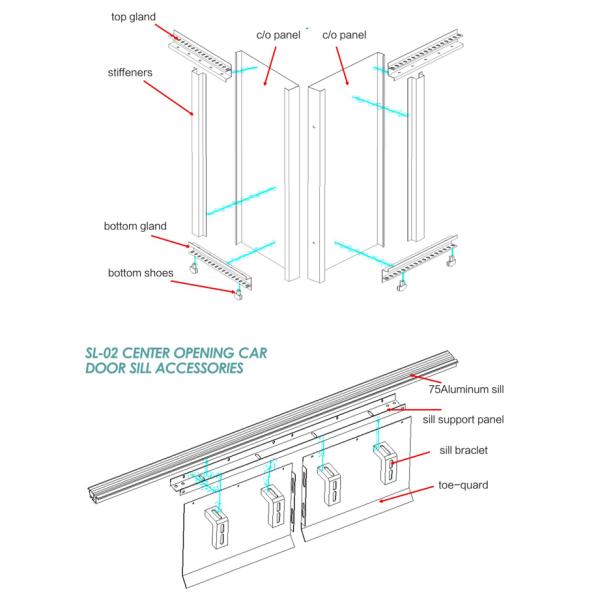 top gland

c/o panel

c/o panel

stiffeners

bottom gland

bottom shoes

SL-02 CENTER OPENING CAR DOOR SILL ACCESSORIES

75Aluminum sill

sill support panel

sill braclet

toe-quard