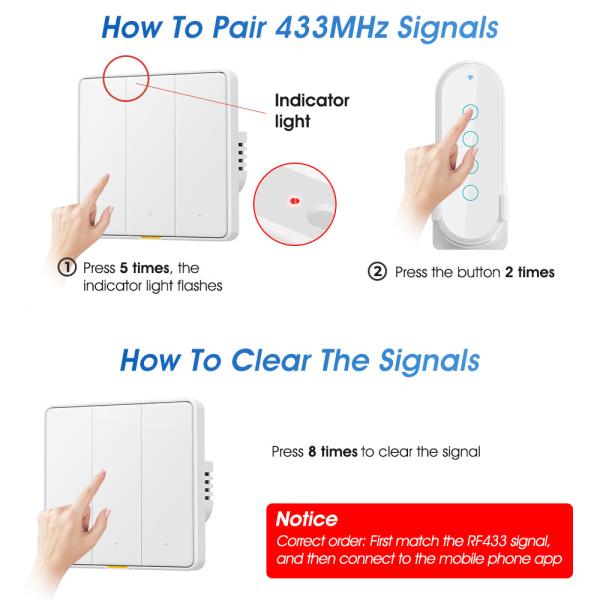 How To Pair 433MHz Signals

Indicator light

① Press 5 times, the indicator light flashes

② Press the button 2 times

How To Clear The Signals

Press 8 times to clear the signal

Notice
Correct order: First match the RF433 signal, and then connect to the mobile phone app