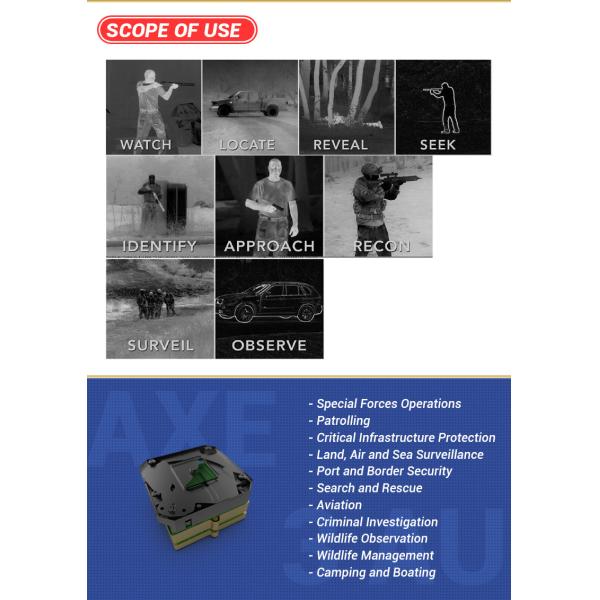 SCOPE OF USE

WATCH
LOCATE
REVEAL
SEEK
IDENTIFY
APPROACH
RECON
SURVEIL
OBSERVE

AXE

- Special Forces Operations
- Patrolling
- Critical Infrastructure Protection
- Land, Air and Sea Surveillance
- Port and Border Security
- Search and Rescue
- Aviation
- Criminal Investigation
- Wildlife Observation
- Wildlife Management
- Camping and Boating