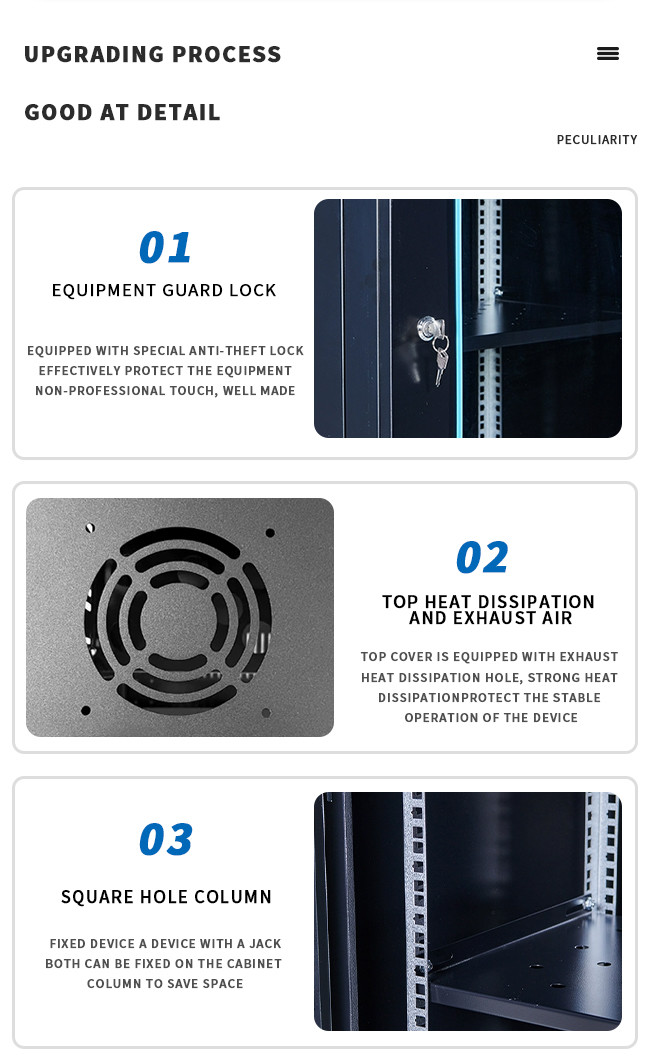 UPGRADING PROCESS

GOOD AT DETAIL

PECULIARITY

01

EQUIPMENT GUARD LOCK

EQUIPPED WITH SPECIAL ANTI-THEFT LOCK EFFECTIVELY PROTECT THE EQUIPMENT NON-PROFESSIONAL TOUCH, WELL MADE

02

TOP HEAT DISSIPATION AND EXHAUST AIR

TOP COVER IS EQUIPPED WITH EXHAUST HEAT DISSIPATION HOLE, STRONG HEAT DISSIPATIONPROTECT THE STABLE OPERATION OF THE DEVICE

03

SQUARE HOLE COLUMN

FIXED DEVICE A DEVICE WITH A JACK BOTH CAN BE FIXED ON THE CABINET COLUMN TO SAVE SPACE