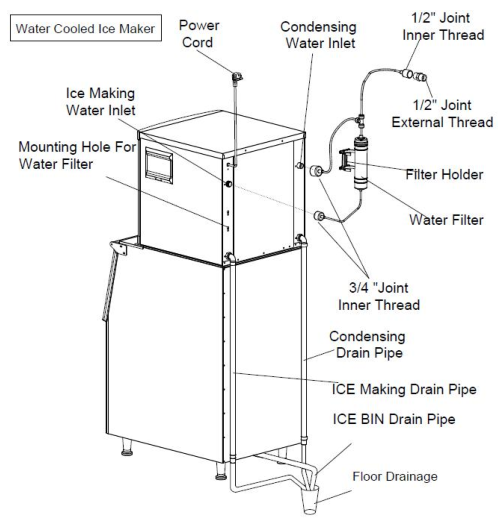 Water Cooled Ice Maker

Power Cord

Condensing Water Inlet

1/2" Joint Inner Thread

1/2" Joint External Thread

Ice Making Water Inlet

Mounting Hole For Water Filter

Filter Holder

Water Filter

3/4 "Joint Inner Thread

Condensing Drain Pipe

ICE Making Drain Pipe

ICE BIN Drain Pipe

Floor Drainage