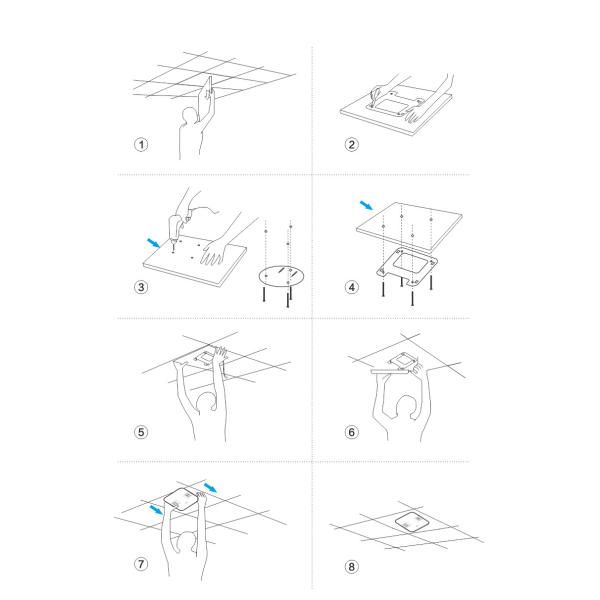 1
2
3
4
5
6
7
8