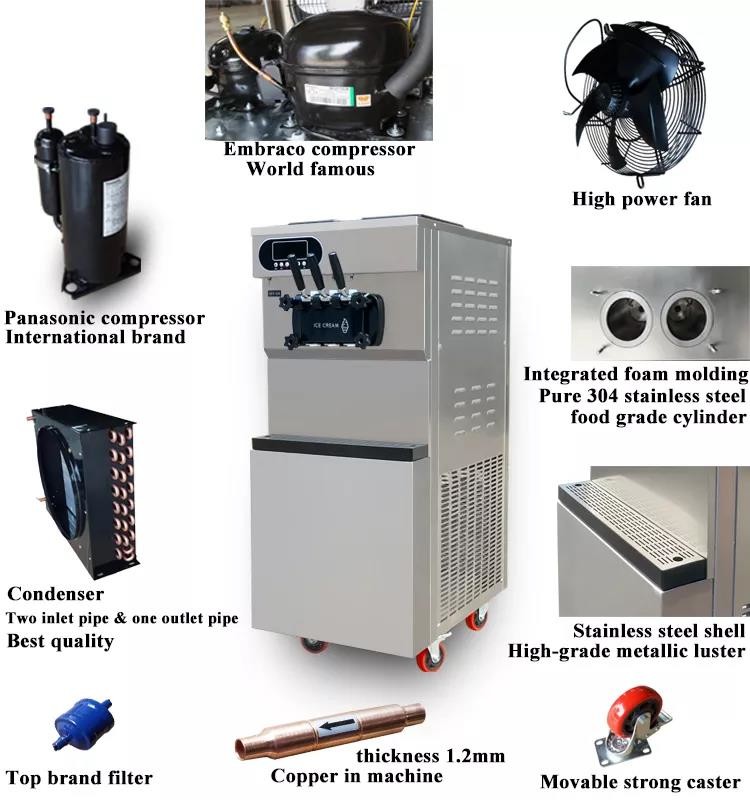 Embraco compressor
World famous

High power fan

Panasonic compressor
International brand

ICE CREAM

Integrated foam molding
Pure 304 stainless steel
food grade cylinder

Condenser
Two inlet pipe & one outlet pipe
Best quality

Stainless steel shell
High-grade metallic luster

Top brand filter

thickness 1.2mm
Copper in machine

Movable strong caster