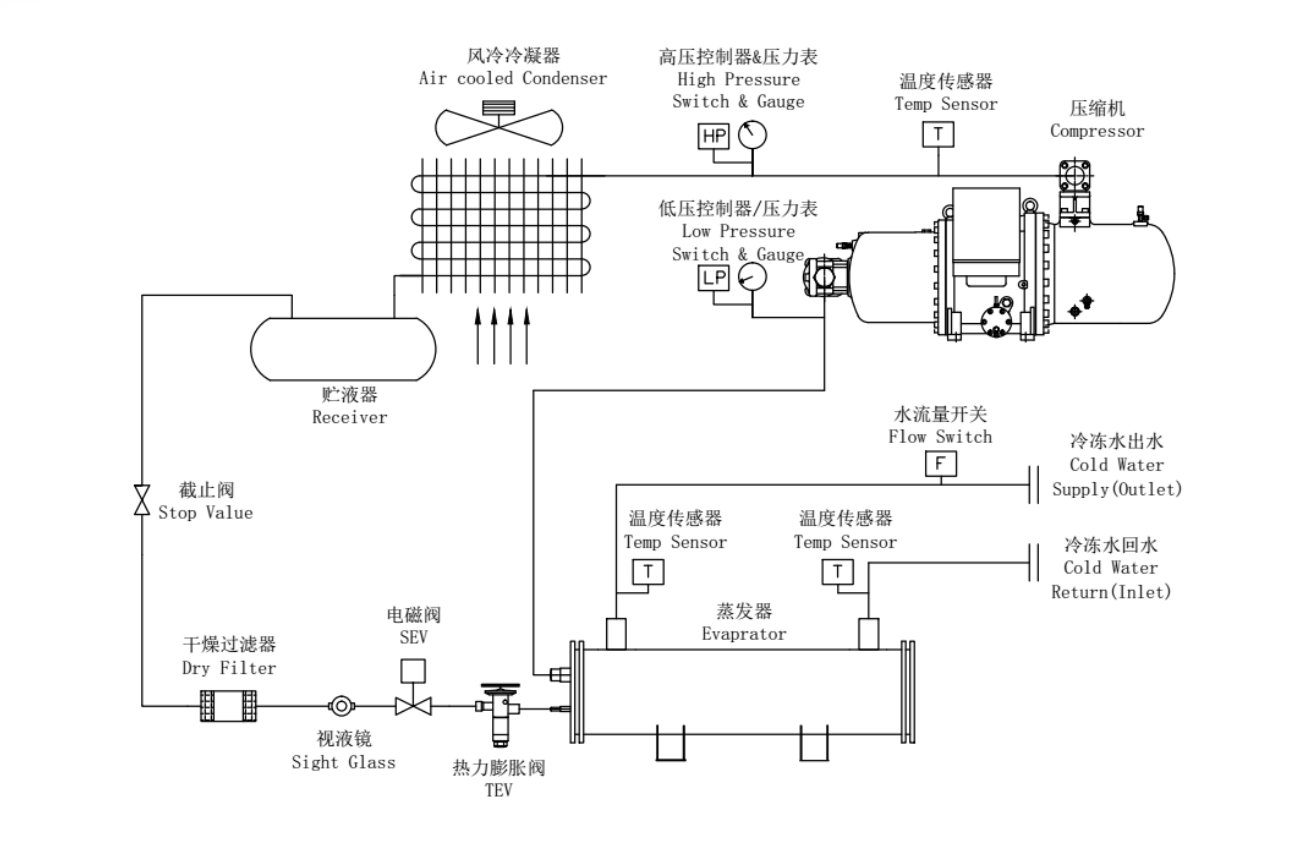 风冷冷凝器
Air cooled Condenser

高压控制器&压力表
High Pressure
Switch & Gauge

HP

温度传感器
Temp Sensor

T

压缩机
Compressor

低压控制器/压力表
Low Pressure
Switch & Gauge

LP

贮液器
Receiver

水流量开关
Flow Switch

F

冷冻水出水
Cold Water
Supply(Outlet)

截止阀
Stop Value

温度传感器
Temp Sensor

T

温度传感器
Temp Sensor

T

冷冻水回水
Cold Water
Return(Inlet)

蒸发器
Evaprator

电磁阀
SEV

干燥过滤器
Dry Filter

视液镜
Sight Glass

热力膨胀阀
TEV