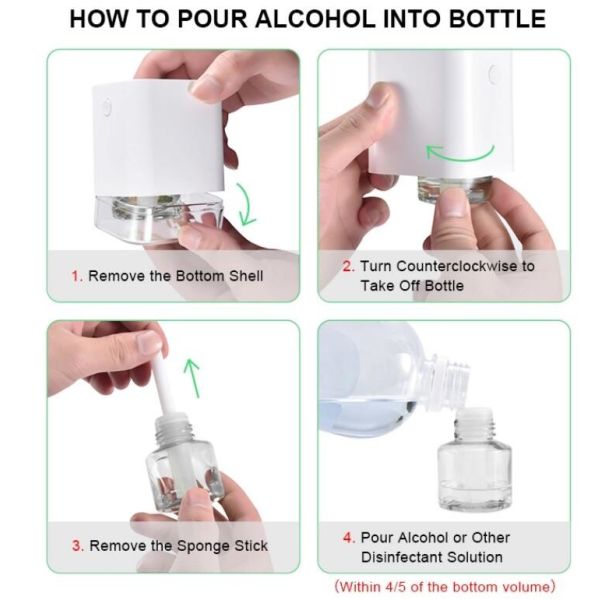 HOW TO POUR ALCOHOL INTO BOTTLE

1. Remove the Bottom Shell

2. Turn Counterclockwise to Take Off Bottle

3. Remove the Sponge Stick

4. Pour Alcohol or Other Disinfectant Solution

(Within 4/5 of the bottom volume)