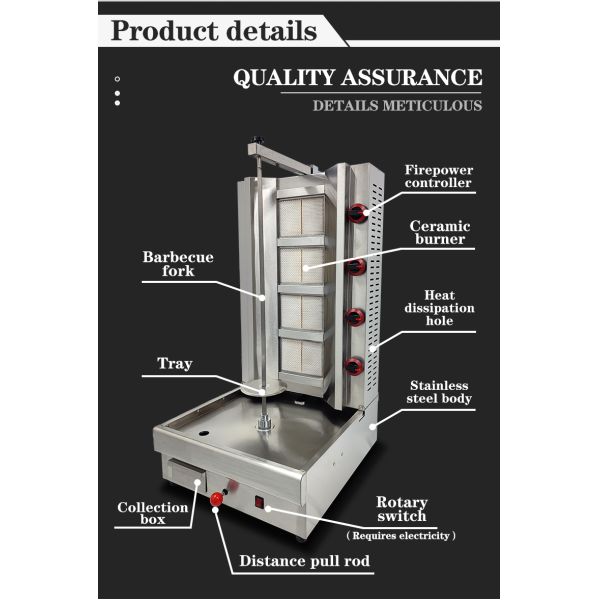 Product details

QUALITY ASSURANCE

DETAILS METICULOUS

Firepower controller

Ceramic burner

Barbecue fork

Heat dissipation hole

Tray

Stainless steel body

Collection box

Rotary switch
( Requires electricity )

Distance pull rod