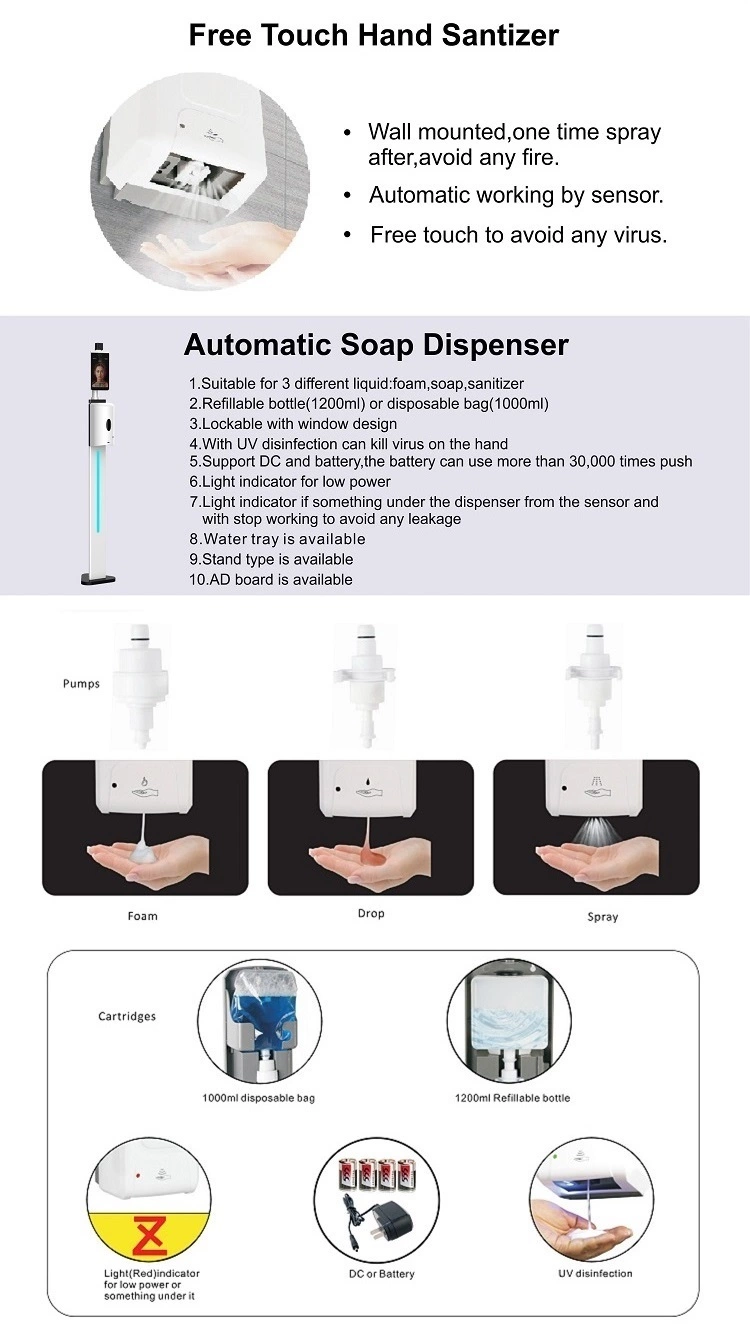 Free Touch Hand Santizer

• Wall mounted,one time spray after,avoid any fire.
• Automatic working by sensor.
• Free touch to avoid any virus.

Automatic Soap Dispenser

1.Suitable for 3 different liquid:foam,soap,sanitizer
2.Refillable bottle(1200ml) or disposable bag(1000ml)
3.Lockable with window design
4.With UV disinfection can kill virus on the hand
5.Support DC and battery,the battery can use more than 30,000 times push
6.Light indicator for low power
7.Light indicator if something under the dispenser from the sensor and with stop working to avoid any leakage
8.Water tray is available
9.Stand type is available
10.AD board is available

Pumps

Foam

Drop

Spray

Cartridges

1000ml disposable bag

1200ml Refillable bottle

Light(Red)indicator for low power or something under it

DC or Battery

UV disinfection