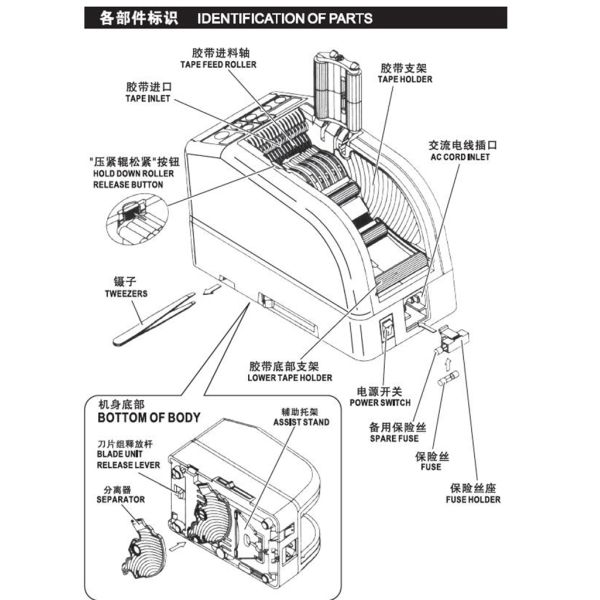 各部件标识 IDENTIFICATION OF PARTS

胶带进料轴
TAPE FEED ROLLER

胶带进口
TAPE INLET

胶带支架
TAPE HOLDER

交流电线插口
AC CORD INLET

"压紧辊松紧"按钮
HOLD DOWN ROLLER
RELEASE BUTTON

镊子
TWEEZERS

胶带底部支架
LOWER TAPE HOLDER

电源开关
POWER SWITCH

备用保险丝
SPARE FUSE

保险丝
FUSE

保险丝座
FUSE HOLDER

机身底部
BOTTOM OF BODY

辅助托架
ASSIST STAND

刀片组释放杆
BLADE UNIT
RELEASE LEVER

分离器
SEPARATOR