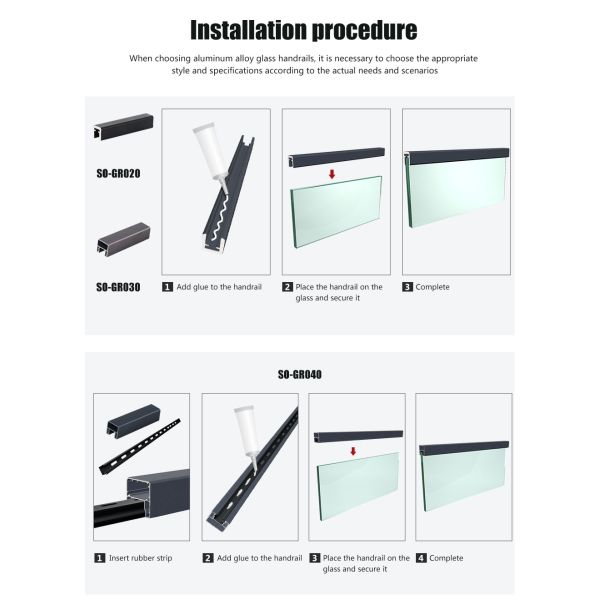 Installation procedure

When choosing aluminum alloy glass handrails, it is necessary to choose the appropriate style and specifications according to the actual needs and scenarios

SO-GR020

SO-GR030

1 Add glue to the handrail

2 Place the handrail on the glass and secure it

3 Complete

SO-GR040

1 Insert rubber strip

2 Add glue to the handrail

3 Place the handrail on the glass and secure it

4 Complete