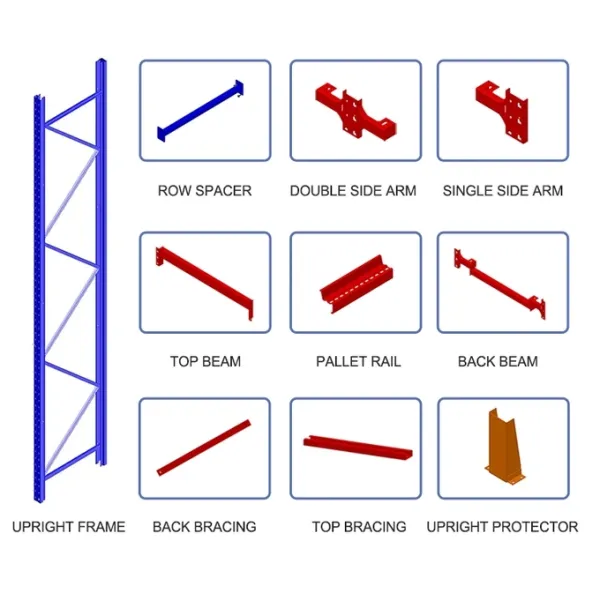 ROW SPACER

DOUBLE SIDE ARM

SINGLE SIDE ARM

TOP BEAM

PALLET RAIL

BACK BEAM

UPRIGHT FRAME

BACK BRACING

TOP BRACING

UPRIGHT PROTECTOR