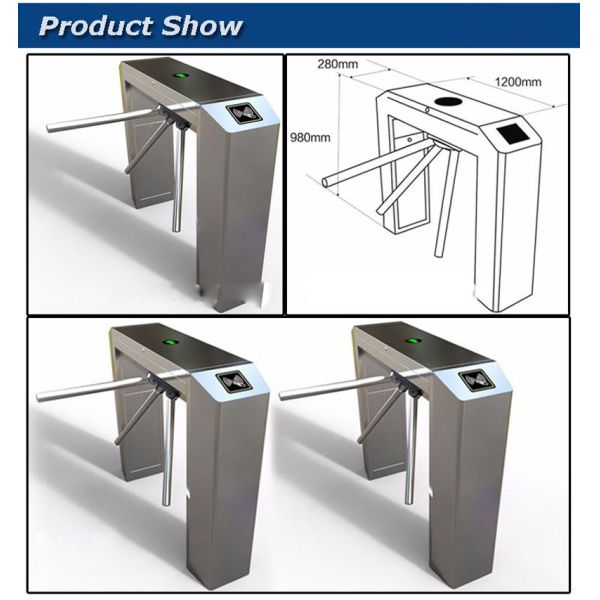 Product Show

280mm

1200mm

980mm