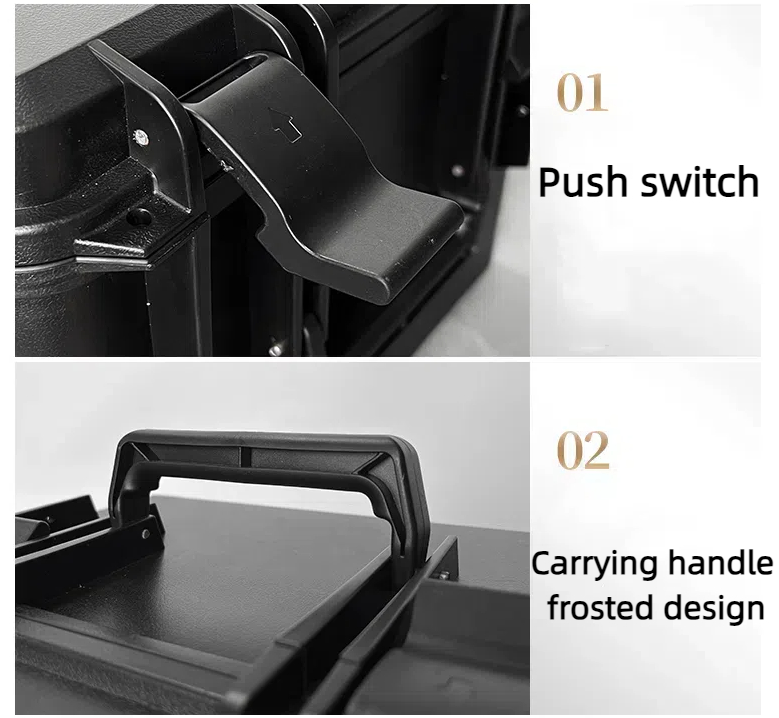 01
Push switch

02
Carrying handle frosted design