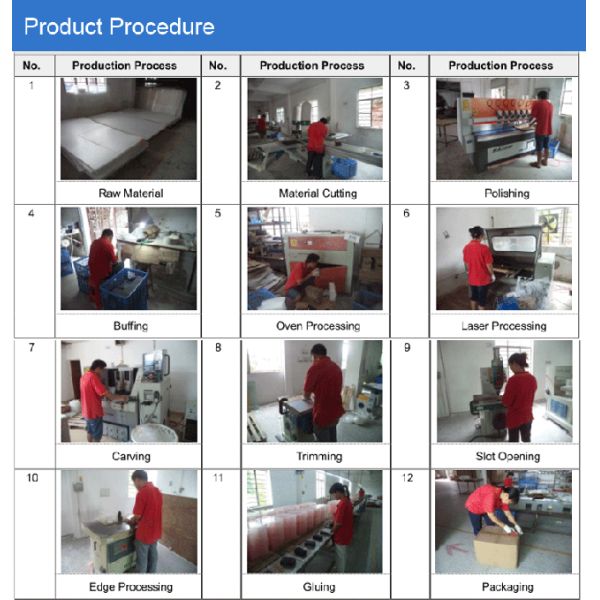 Product Procedure

| No. | Production Process | No. | Production Process | No. | Production Process |
|---|---|---|---|---|---|
| 1 | Raw Material | 2 | Material Cutting | 3 | Polishing |
| 4 | Buffing | 5 | Oven Processing | 6 | Laser Processing |
| 7 | Carving | 8 | Trimming | 9 | Slot Opening |
| 10 | Edge Processing | 11 | Gluing | 12 | Packaging |