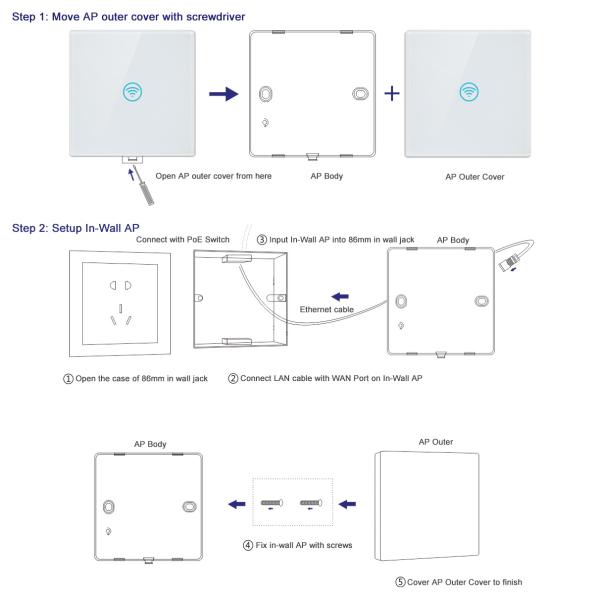 Step 1: Move AP outer cover with screwdriver

Open AP outer cover from here

AP Body

AP Outer Cover

Step 2: Setup In-Wall AP

Connect with PoE Switch

③ Input In-Wall AP into 86mm in wall jack

AP Body

Ethernet cable

① Open the case of 86mm in wall jack

② Connect LAN cable with WAN Port on In-Wall AP

AP Body

AP Outer

④ Fix in-wall AP with screws

⑤ Cover AP Outer Cover to finish