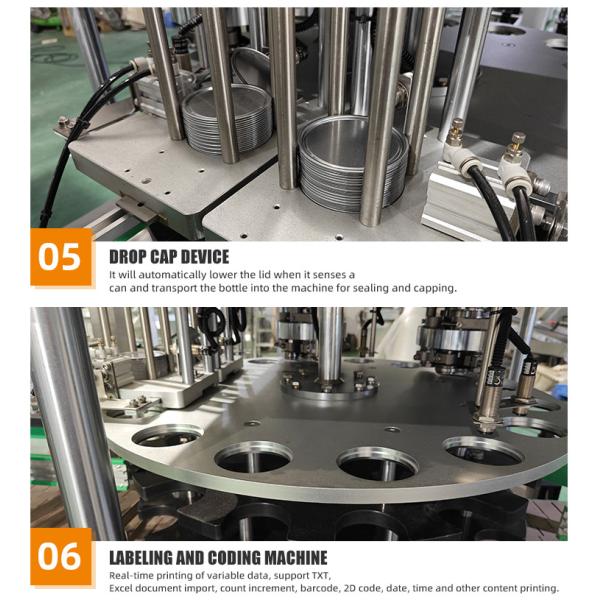 05

DROP CAP DEVICE

It will automatically lower the lid when it senses a can and transport the bottle into the machine for sealing and capping.

06

LABELING AND CODING MACHINE

Real-time printing of variable data, support TXT, Excel document import, count increment, barcode, 2D code, date, time and other content printing.