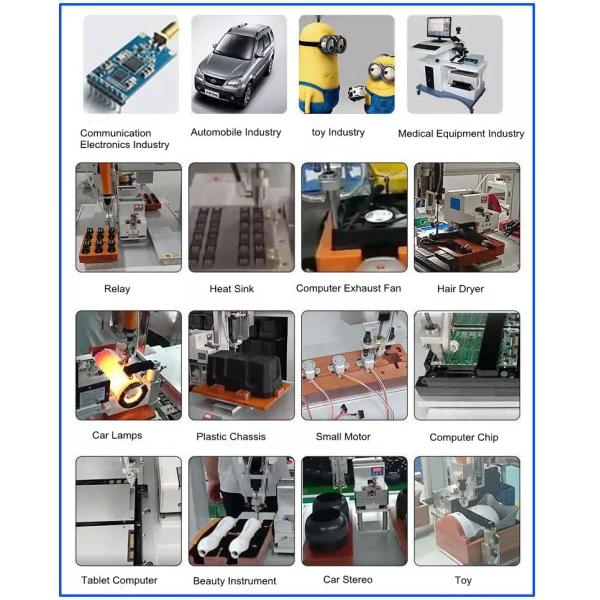 Communication Electronics Industry

Automobile Industry

toy Industry

Medical Equipment Industry

Relay

Heat Sink

Computer Exhaust Fan

Hair Dryer

Car Lamps

Plastic Chassis

Small Motor

Computer Chip

Tablet Computer

Beauty Instrument

Car Stereo

Toy