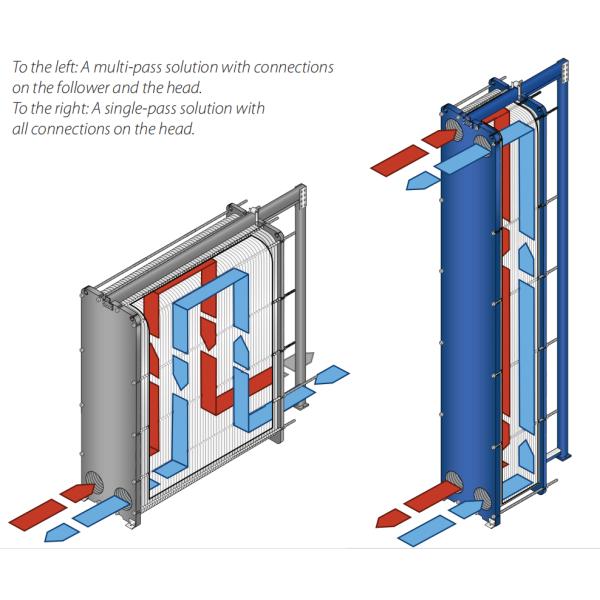 To the left: A multi-pass solution with connections on the follower and the head.
To the right: A single-pass solution with all connections on the head.