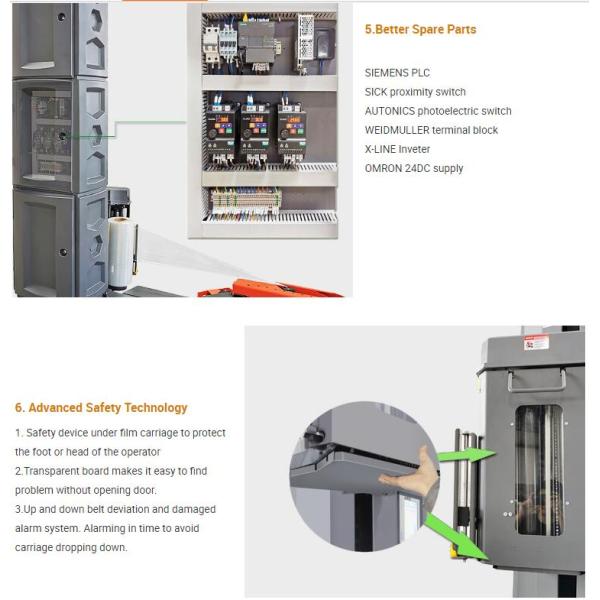 5.Better Spare Parts

SIEMENS PLC
SICK proximity switch
AUTONICS photoelectric switch
WEIDMULLER terminal block
X-LINE Inveter
OMRON 24DC supply

6. Advanced Safety Technology

1. Safety device under film carriage to protect the foot or head of the operator
2.Transparent board makes it easy to find problem without opening door.
3.Up and down belt deviation and damaged alarm system. Alarming in time to avoid carriage dropping down.