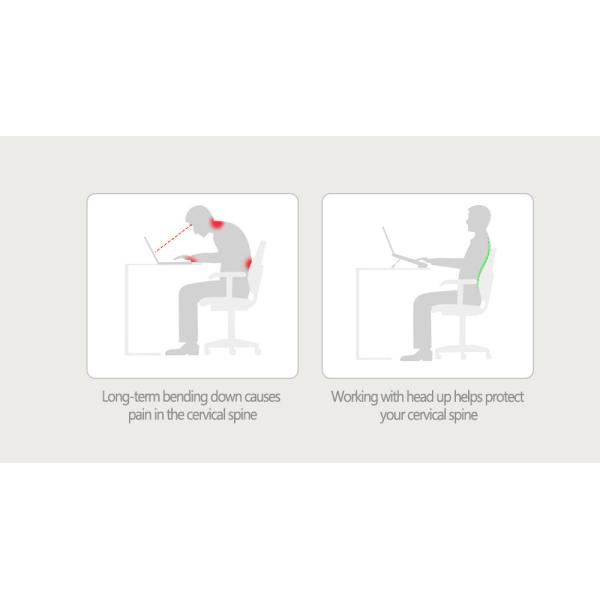 Long-term bending down causes pain in the cervical spine

Working with head up helps protect your cervical spine