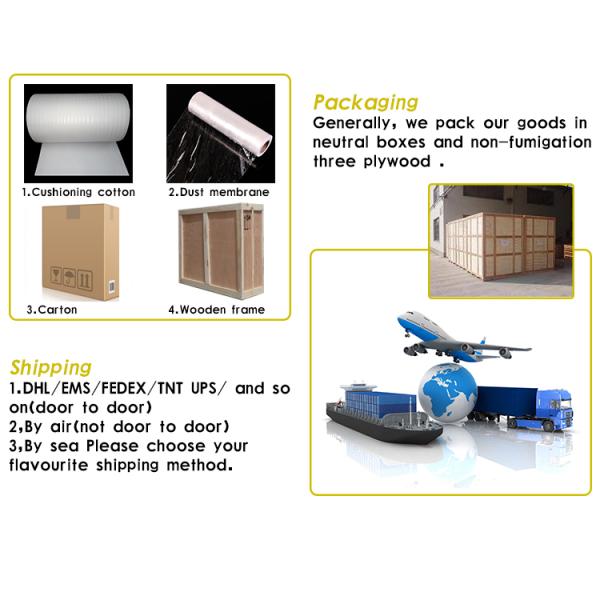 1.Cushioning cotton

2.Dust membrane

3.Carton

4.Wooden frame

Packaging

Generally, we pack our goods in neutral boxes and non-fumigation three plywood .

Shipping

1.DHL/EMS/FEDEX/TNT UPS/ and so on(door to door)
2,By air(not door to door)
3,By sea Please choose your flavourite shipping method.