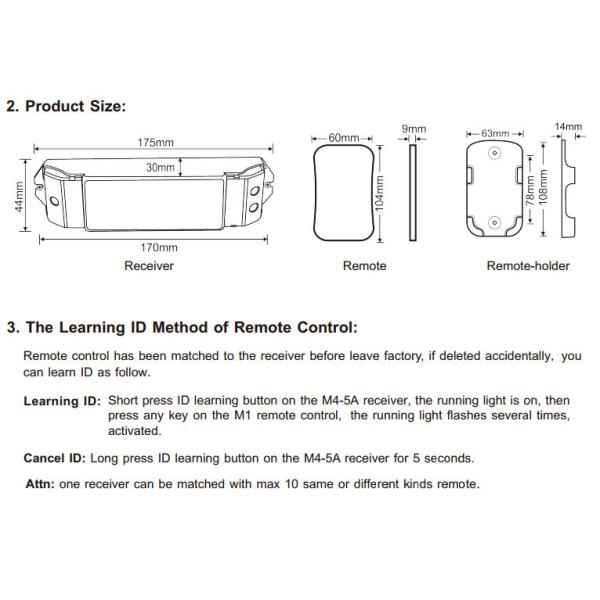 2. Product Size:

175mm

30mm

44mm

170mm

Receiver

60mm

104mm

9mm

Remote

63mm

78mm

108mm

14mm

Remote-holder

3. The Learning ID Method of Remote Control:

Remote control has been matched to the receiver before leave factory, if deleted accidentally, you can learn ID as follow.

Learning ID: Short press ID learning button on the M4-5A receiver, the running light is on, then press any key on the M1 remote control, the running light flashes several times, activated.

Cancel ID: Long press ID learning button on the M4-5A receiver for 5 seconds.

Attn: one receiver can be matched with max 10 same or different kinds remote.