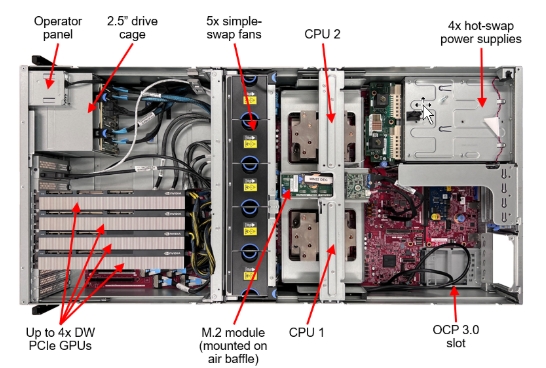 Operator panel

2.5" drive cage

5x simple-swap fans

CPU 2

4x hot-swap power supplies

Up to 4x DW PCIe GPUs

M.2 module (mounted on air baffle)

CPU 1

OCP 3.0 slot