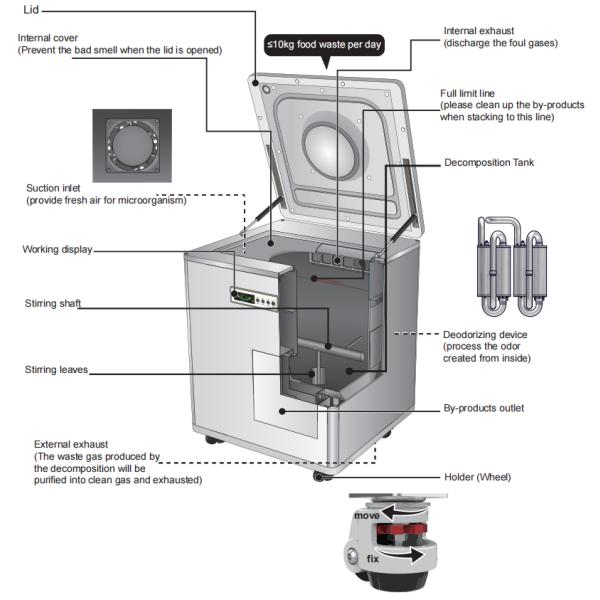 Lid

Internal cover
(Prevent the bad smell when the lid is opened)

≤10kg food waste per day

Internal exhaust
(discharge the foul gases)

Full limit line
(please clean up the by-products when stacking to this line)

Decomposition Tank

Suction inlet
(provide fresh air for microorganism)

Working display

Stirring shaft

Stirring leaves

Deodorizing device
(process the odor created from inside)

By-products outlet

External exhaust
(The waste gas produced by the decomposition will be purified into clean gas and exhausted)

Holder (Wheel)

move

fix