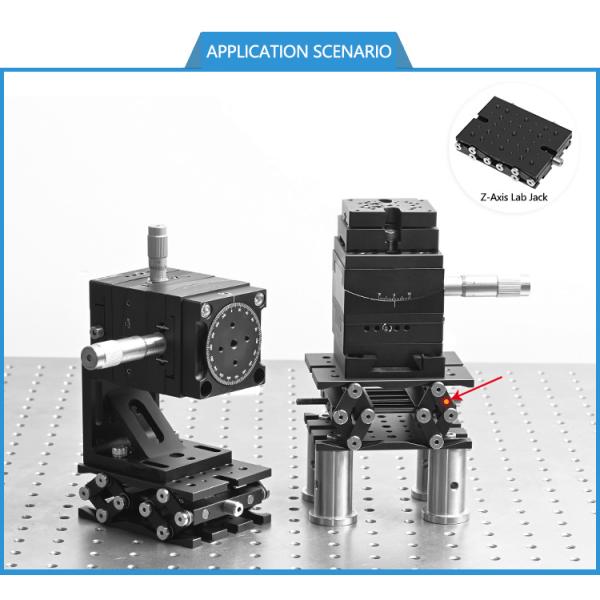 APPLICATION SCENARIO

Z-Axis Lab Jack