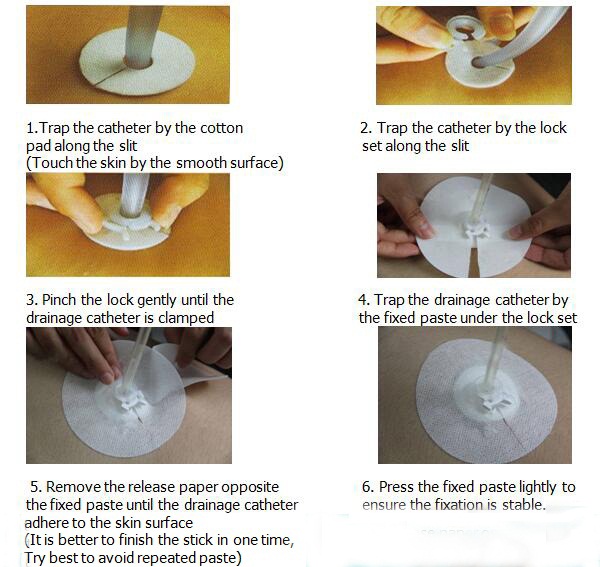 1.Trap the catheter by the cotton pad along the slit
(Touch the skin by the smooth surface)

2. Trap the catheter by the lock set along the slit

3. Pinch the lock gently until the drainage catheter is clamped

4. Trap the drainage catheter by the fixed paste under the lock set

5. Remove the release paper opposite the fixed paste until the drainage catheter adhere to the skin surface
(It is better to finish the stick in one time, Try best to avoid repeated paste)

6. Press the fixed paste lightly to ensure the fixation is stable.