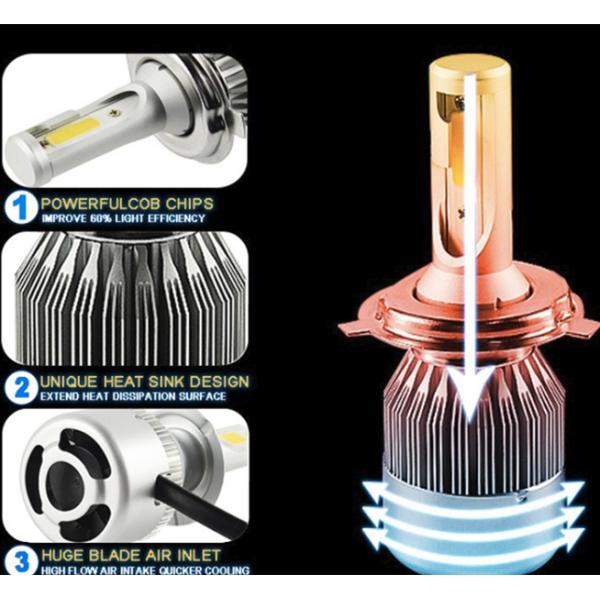 1 POWERFULCOB CHIPS
IMPROVE 60% LIGHT EFFICIENCY

2 UNIQUE HEAT SINK DESIGN
EXTEND HEAT DISSIPATION SURFACE

3 HUGE BLADE AIR INLET
HIGH FLOW AIR INTAKE QUICKER COOLING