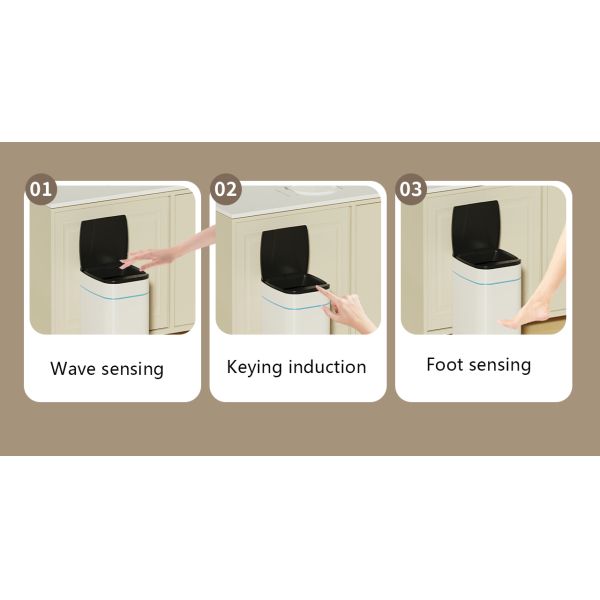 01

Wave sensing

02

Keying induction

03

Foot sensing