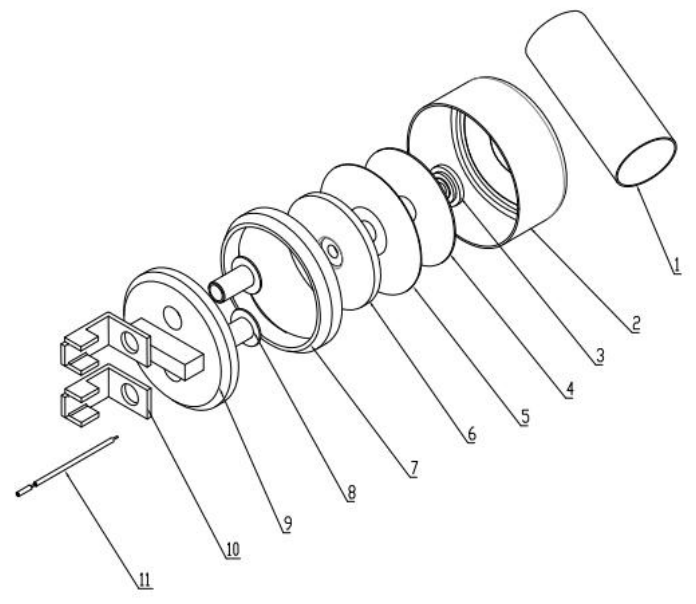 1
2
3
4
5
6
7
8
9
10
11