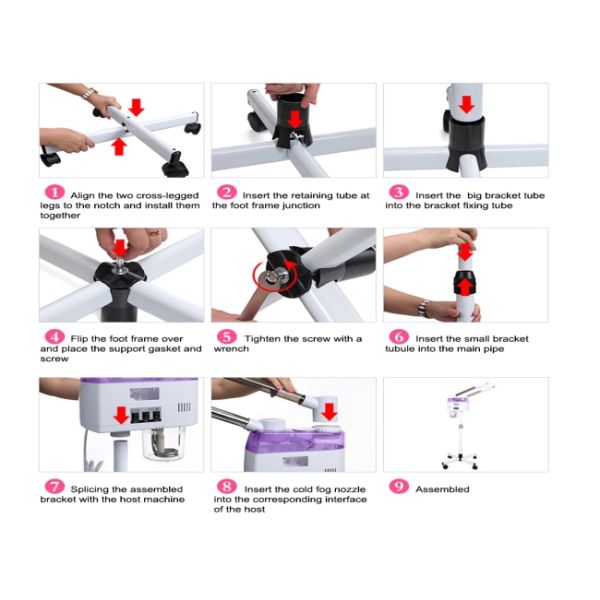 1 Align the two cross-legged legs to the notch and install them together

2 Insert the retaining tube at the foot frame junction

3 Insert the big bracket tube into the bracket fixing tube

4 Flip the foot frame over and place the support gasket and screw

5 Tighten the screw with a wrench

6 Insert the small bracket tubule into the main pipe

7 Splicing the assembled bracket with the host machine

8 Insert the cold fog nozzle into the corresponding interface of the host

9 Assembled