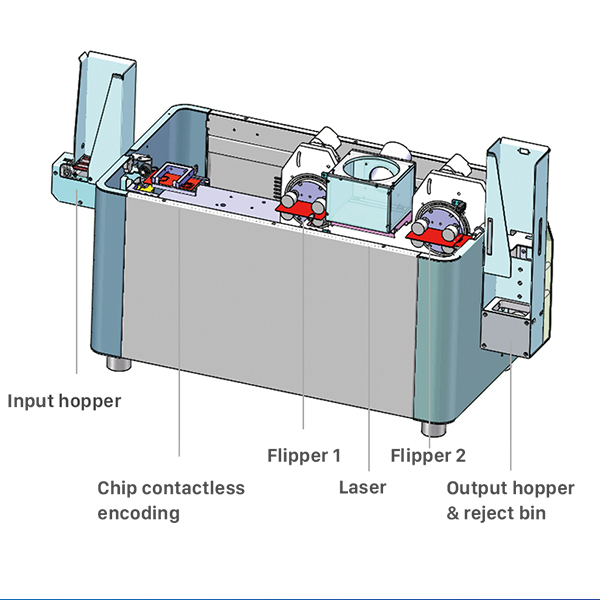 Input hopper

Chip contactless encoding

Flipper 1

Laser

Flipper 2

Output hopper & reject bin