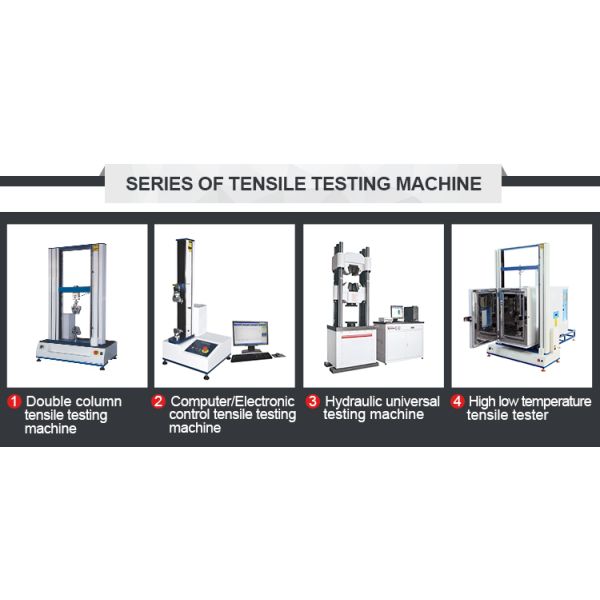 SERIES OF TENSILE TESTING MACHINE

1 Double column tensile testing machine

2 Computer/Electronic control tensile testing machine

3 Hydraulic universal testing machine

4 High low temperature tensile tester