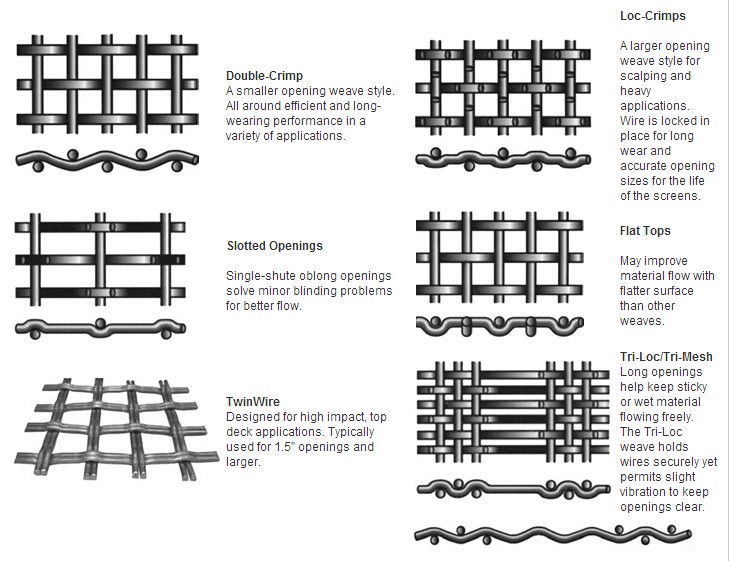 Double-Crimp
A smaller opening weave style. All around efficient and long-wearing performance in a variety of applications.

Slotted Openings

Single-shute oblong openings solve minor blinding problems for better flow.

TwinWire
Designed for high impact, top deck applications. Typically used for 1.5" openings and larger.

Loc-Crimps

A larger opening weave style for scalping and heavy applications. Wire is locked in place for long wear and accurate opening sizes for the life of the screens.

Flat Tops

May improve material flow with flatter surface than other weaves.

Tri-Loc/Tri-Mesh
Long openings help keep sticky or wet material flowing freely. The Tri-Loc weave holds wires securely yet permits slight vibration to keep openings clear.