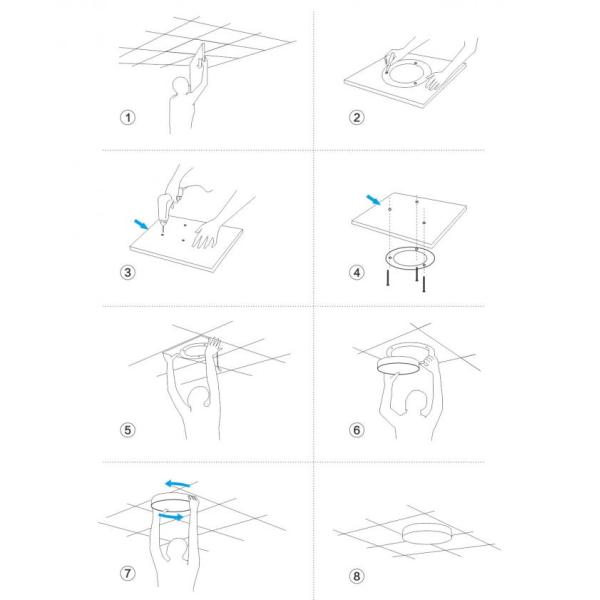 1

2

3

4

5

6

7

8