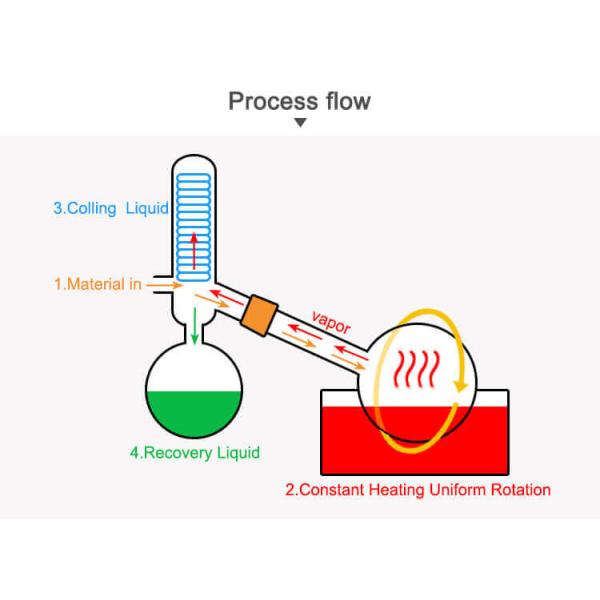 Process flow

3.Colling Liquid

1.Material in

vapor

4.Recovery Liquid

2.Constant Heating Uniform Rotation