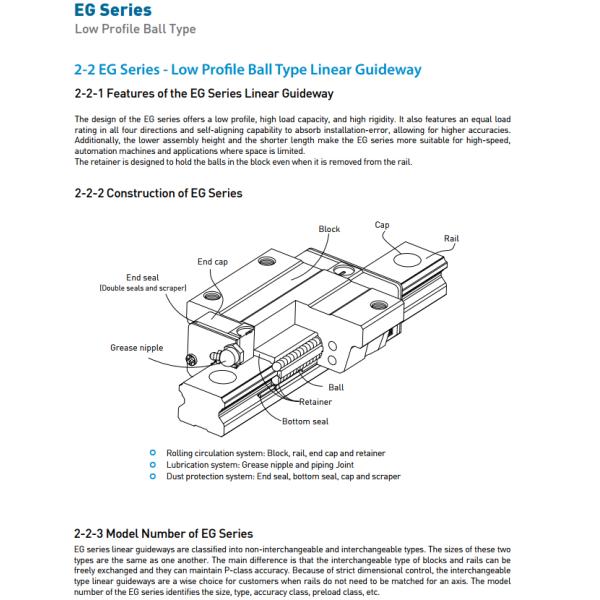 EG Series
Low Profile Ball Type

2-2 EG Series - Low Profile Ball Type Linear Guideway

2-2-1 Features of the EG Series Linear Guideway

The design of the EG series offers a low profile, high load capacity, and high rigidity. It also features an equal load rating in all four directions and self-aligning capability to absorb installation-error, allowing for higher accuracies. Additionally, the lower assembly height and the shorter length make the EG series more suitable for high-speed, automation machines and applications where space is limited.
The retainer is designed to hold the balls in the block even when it is removed from the rail.

2-2-2 Construction of EG Series

Block
Cap
Rail
End cap
End seal
(Double seals and scraper)
Grease nipple
Ball
Retainer
Bottom seal

Rolling circulation system: Block, rail, end cap and retainer
Lubrication system: Grease nipple and piping Joint
Dust protection system: End seal, bottom seal, cap and scraper

2-2-3 Model Number of EG Series
EG series linear guideways are classified into non-interchangeable and interchangeable types. The sizes of these two types are the same as one another. The main difference is that the interchangeable type of blocks and rails can be freely exchanged and they can maintain P-class accuracy. Because of strict dimensional control, the interchangeable type linear guideways are a wise choice for customers when rails do not need to be matched for an axis. The model number of the EG series identifies the size, type, accuracy class, preload class, etc.