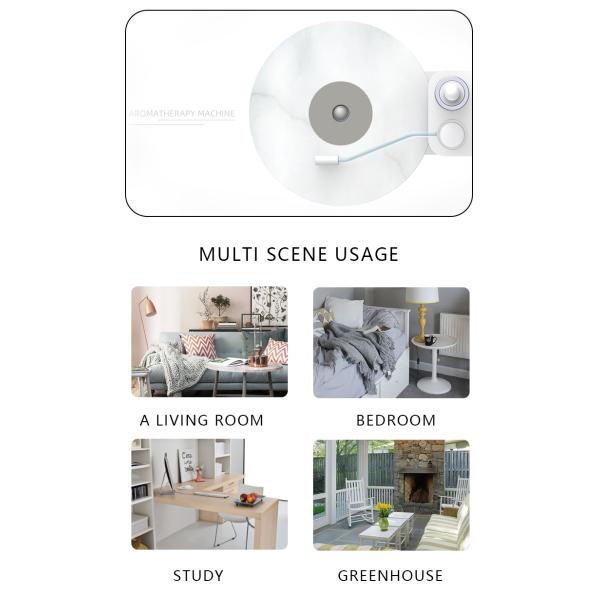 AROMATHERAPY MACHINE

MULTI SCENE USAGE

A LIVING ROOM

BEDROOM

STUDY

GREENHOUSE