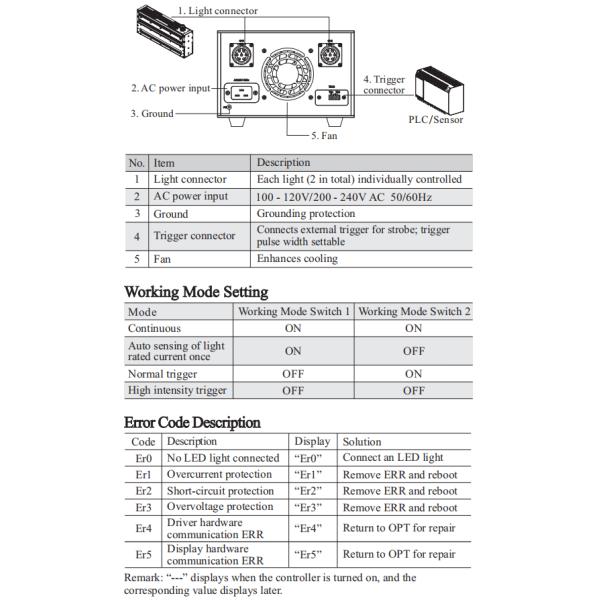 1. Light connector

2. AC power input

3. Ground

4. Trigger connector

PLC/Sensor

5. Fan

| No. | Item | Description |
|---|---|---|
| 1 | Light connector | Each light (2 in total) individually controlled |
| 2 | AC power input | 100 - 120V/200 - 240V AC 50/60Hz |
| 3 | Ground | Grounding protection |
| 4 | Trigger connector | Connects external trigger for strobe; trigger pulse width settable |
| 5 | Fan | Enhances cooling |

Working Mode Setting

| Mode | Working Mode Switch 1 | Working Mode Switch 2 |
|---|---|---|
| Continuous | ON | ON |
| Auto sensing of light rated current once | ON | OFF |
| Normal trigger | OFF | ON |
| High intensity trigger | OFF | OFF |

Error Code Description

| Code | Description | Display | Solution |
|---|---|---|---|
| Er0 | No LED light connected | “Er0” | Connect an LED light |
| Er1 | Overcurrent protection | “Er1” | Remove ERR and reboot |
| Er2 | Short-circuit protection | “Er2” | Remove ERR and reboot |
| Er3 | Overvoltage protection | “Er3” | Remove ERR and reboot |
| Er4 | Driver hardware communication ERR | “Er4” | Return to OPT for repair |
| Er5 | Display hardware communication ERR | “Er5” | Return to OPT for repair |

Remark: “---” displays when the controller is turned on, and the corresponding value displays later.